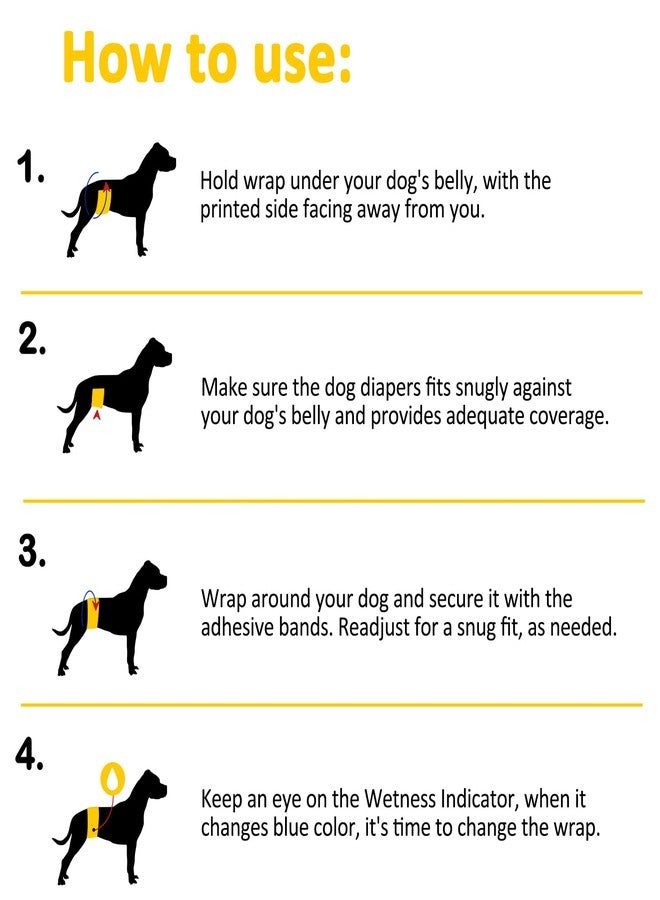 How to use:

1.

Hold wrap under your dog's belly, with the printed side facing away from you.

2.

Make sure the dog diapers fits snugly against your dog's belly and provides adequate coverage.

3.

Wrap around your dog and secure it with the adhesive bands. Readjust for a snug fit, as needed.

4.

Keep an eye on the Wetness Indicator, when it changes blue color, it's time to change the wrap.